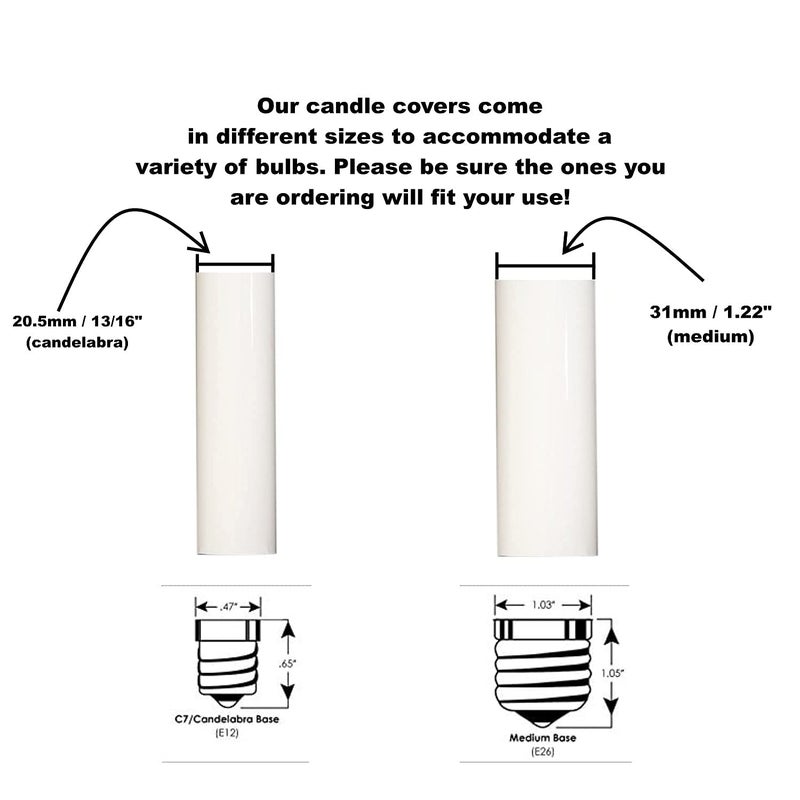 Our candle covers come in different sizes to accommodate a variety of bulbs. Please be sure the ones you are ordering will fit your use!

20.5mm / 13/16"
(candelabra)

31mm / 1.22"
(medium)

.47"

.65"

C7/Candelabra Base
(E12)

1.03"

1.05"

Medium Base
(E26)